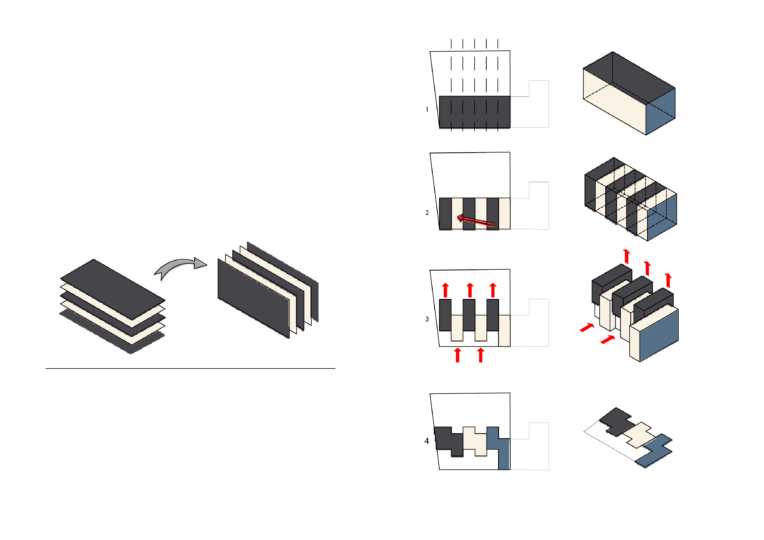 1

2

3

4